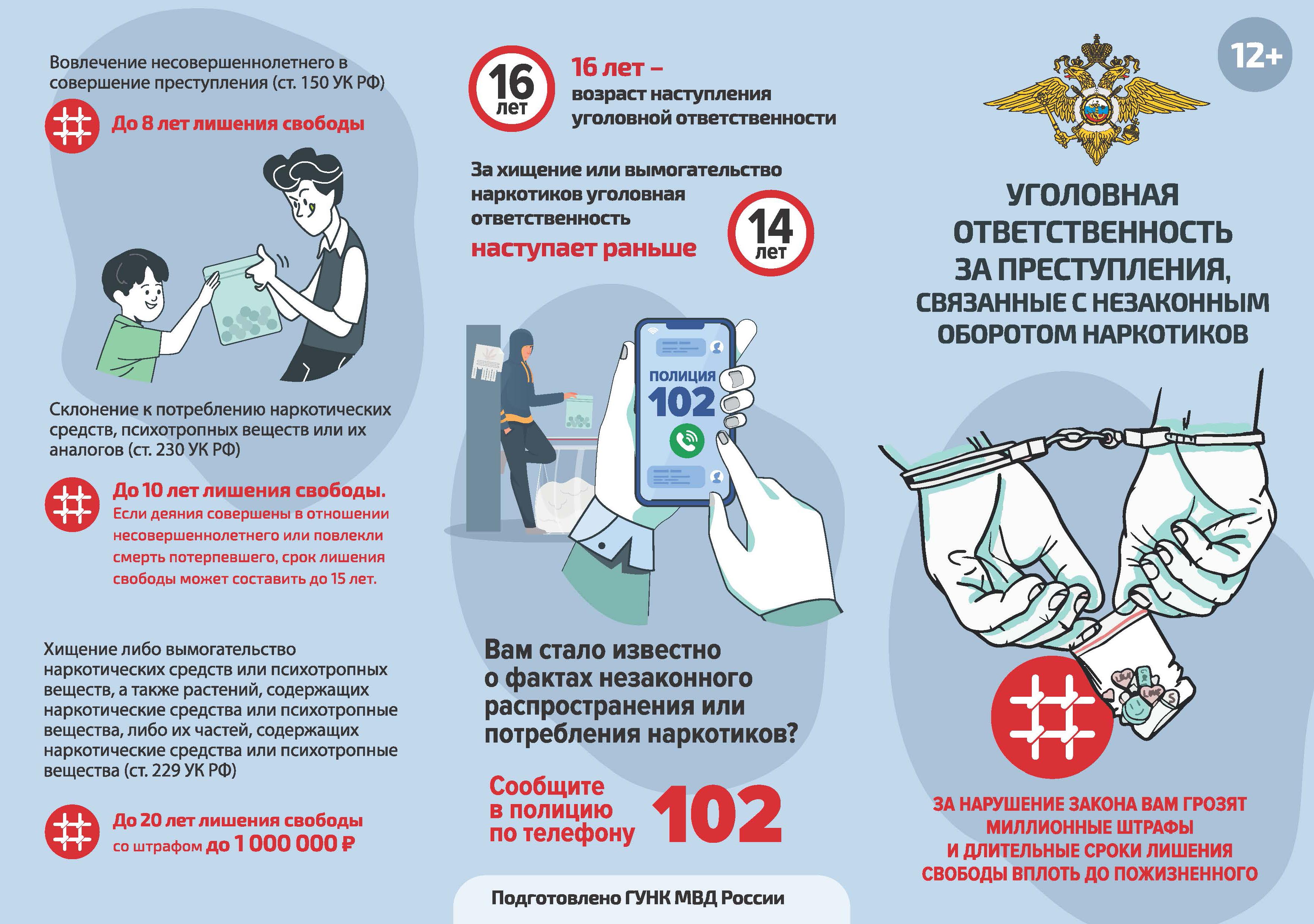 Вовлечение несовершеннолетнего в совершение преступления (ст. 150 УК РФ)

До 8 лет лишения свободы

Склонение к потреблению наркотических средств, психотропных веществ или их аналогов (ст. 230 УК РФ)

До 10 лет лишения свободы. Если деяния совершены в отношении несовершеннолетнего или повлекли смерть потерпевшего, срок лишения свободы может составить до 15 лет.

Хищение либо вымогательство наркотических средств или психотропных веществ, а также растений, содержащих наркотические средства или психотропные вещества, либо их частей, содержащих наркотические средства или психотропные вещества (ст. 229 УК РФ)

До 20 лет лишения свободы со штрафом до 1 000 000 ₽

16 лет

16 лет – возраст наступления уголовной ответственности

За хищение или вымогательство наркотиков уголовная ответственность наступает раньше

14 лет

ПОЛИЦИЯ 102

Вам стало известно о фактах незаконного распространения или потребления наркотиков?

Сообщите в полицию по телефону 102

Подготовлено ГУНК МВД России

12+

УГОЛОВНАЯ ОТВЕТСТВЕННОСТЬ ЗА ПРЕСТУПЛЕНИЯ, СВЯЗАННЫЕ С НЕЗАКОННЫМ ОБОРОТОМ НАРКОТИКОВ

ЗА НАРУШЕНИЕ ЗАКОНА ВАМ ГРОЗЯТ МИЛЛИОННЫЕ ШТРАФЫ И ДЛИТЕЛЬНЫЕ СРОКИ ЛИШЕНИЯ СВОБОДЫ ВПЛОТЬ ДО ПОЖИЗНЕННОГО